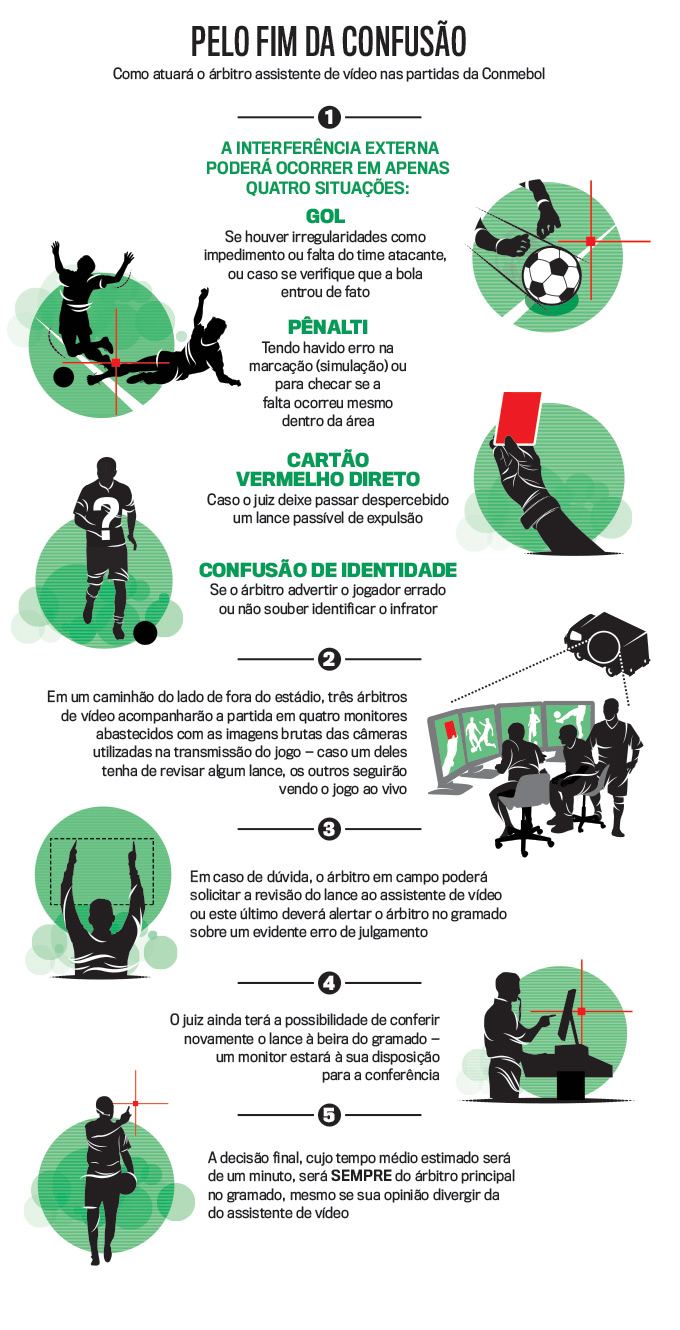 PELO FIM DA CONFUSÃO

Como atuará o árbitro assistente de vídeo nas partidas da Conmebol

1

A INTERFERÊNCIA EXTERNA PODERÁ OCORRER EM APENAS QUATRO SITUAÇÕES:

GOL

Se houver irregularidades como impedimento ou falta do time atacante, ou caso se verifique que a bola entrou de fato

PÊNALTI

Tendo havido erro na marcação (simulação) ou para checar se a falta ocorreu mesmo dentro da área

CARTÃO VERMELHO DIRETO

Caso o juiz deixe passar despercebido um lance passível de expulsão

?

CONFUSÃO DE IDENTIDADE

Se o árbitro advertir o jogador errado ou não souber identificar o infrator

2

Em um caminhão do lado de fora do estádio, três árbitros de vídeo acompanharão a partida em quatro monitores abastecidos com as imagens brutas das câmeras utilizadas na transmissão do jogo – caso um deles tenha de revisar algum lance, os outros seguirão vendo o jogo ao vivo

3

Em caso de dúvida, o árbitro em campo poderá solicitar a revisão do lance ao assistente de vídeo ou este último deverá alertar o árbitro no gramado sobre um evidente erro de julgamento

4

O juiz ainda terá a possibilidade de conferir novamente o lance à beira do gramado – um monitor estará à sua disposição para a conferência

5

A decisão final, cujo tempo médio estimado será de um minuto, será SEMPRE do árbitro principal no gramado, mesmo se sua opinião divergir da do assistente de vídeo